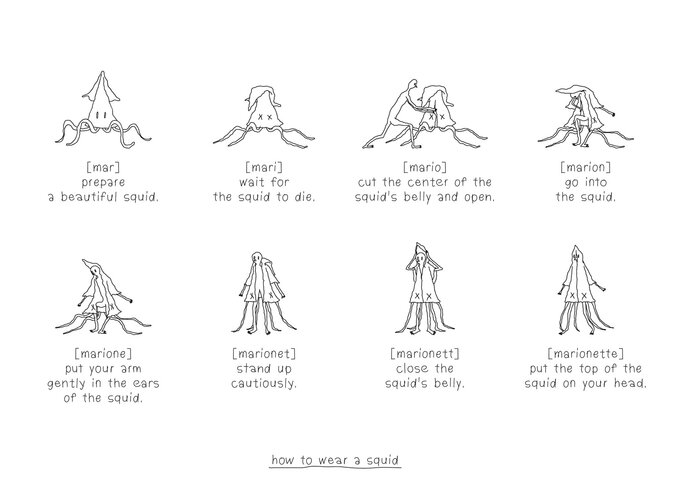 [mar]
prepare
a beautiful squid.

[mari]
wait for
the squid to die.

[mario]
cut the center of the
squid's belly and open.

[marion]
go into
the squid.

[marione]
put your arm
gently in the ears
of the squid.

[marionet]
stand up
cautiously.

[marionett]
close the
squid's belly.

[marionette]
put the top of the
squid on your head.

how to wear a squid